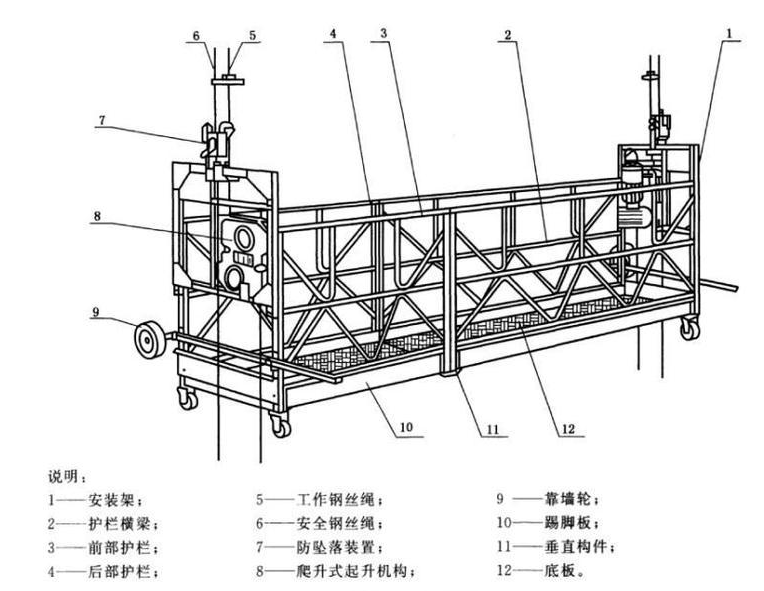 6 5 4 3 2 1

7

8

9

10 11 12

说明：

1——安装架；
2——护栏横梁；
3——前部护栏；
4——后部护栏；

5——工作钢丝绳；
6——安全钢丝绳；
7——防坠落装置；
8——爬升式起升机构；

9 ——靠墙轮；
10——踢脚板；
11——垂直构件；
12——底板。